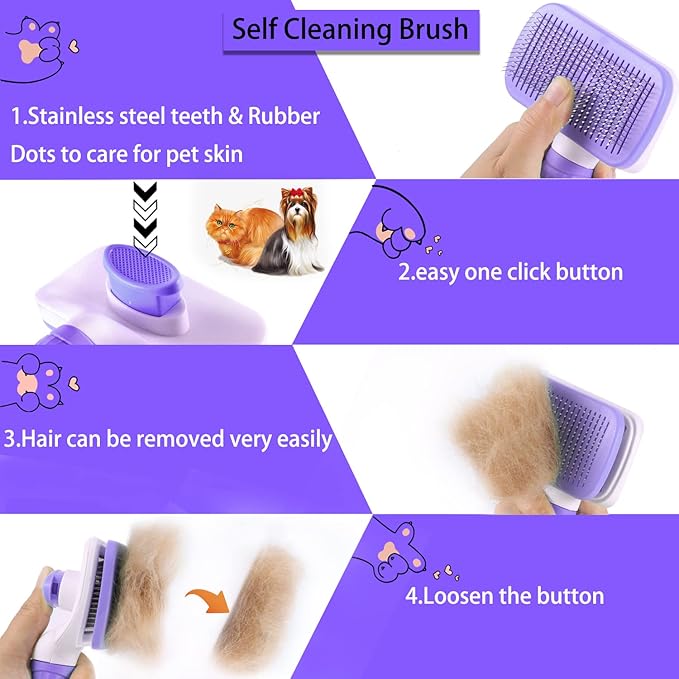 Self Cleaning Brush

1.Stainless steel teeth & Rubber Dots to care for pet skin

2.easy one click button

3.Hair can be removed very easily

4.Loosen the button