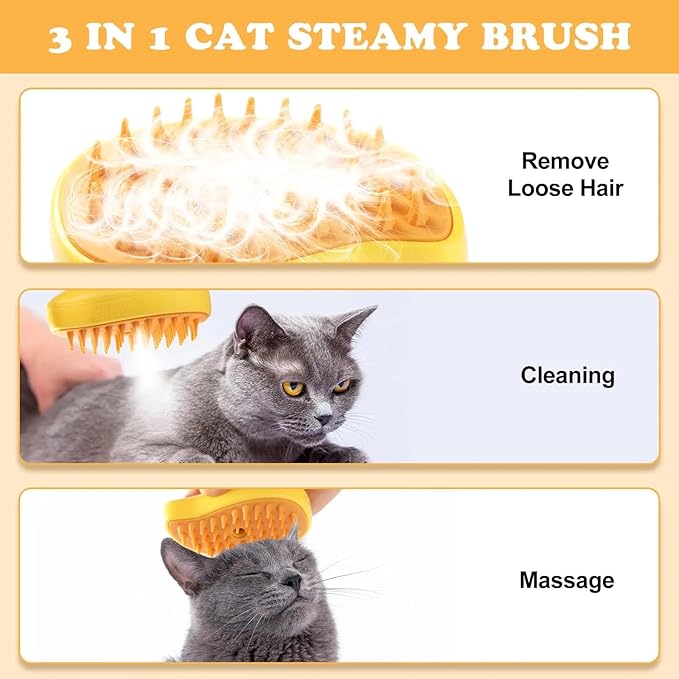 3 IN 1 CAT STEAMY BRUSH

Remove Loose Hair

Cleaning

Massage