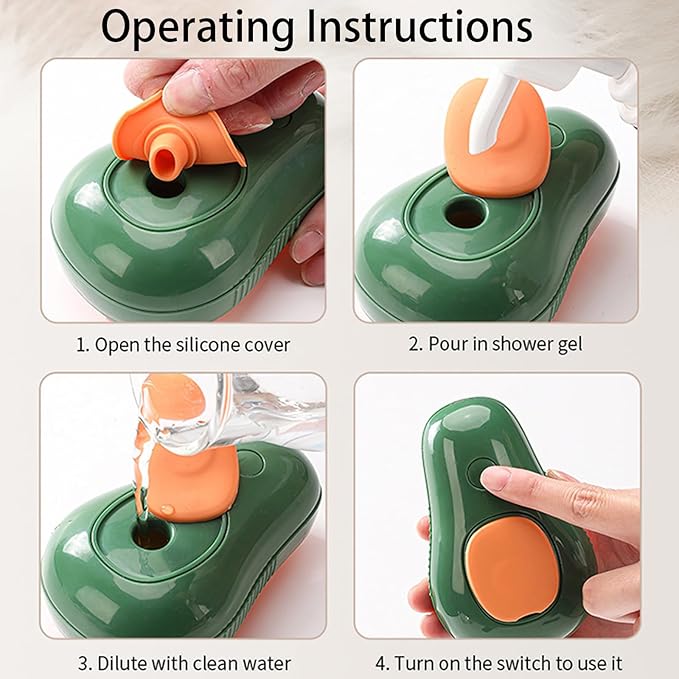 Operating Instructions

1. Open the silicone cover

2. Pour in shower gel

3. Dilute with clean water

4. Turn on the switch to use it