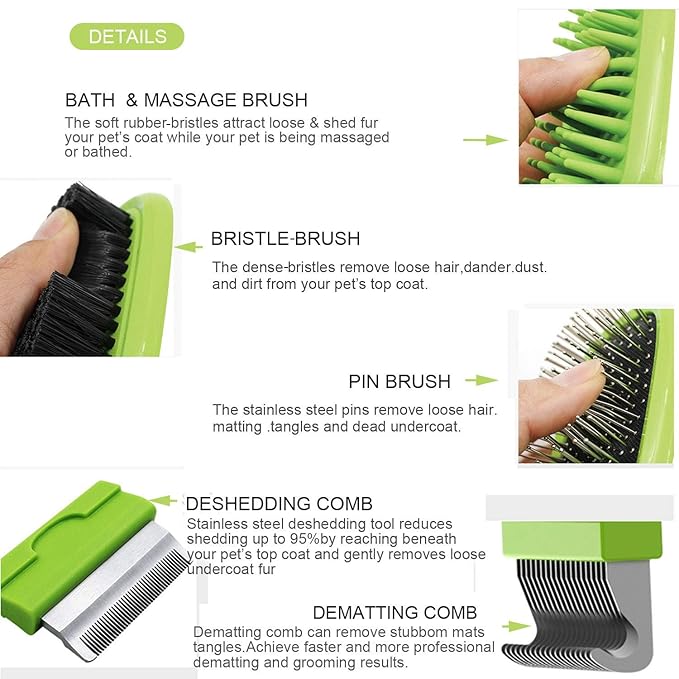 DETAILS

BATH & MASSAGE BRUSH
The soft rubber-bristles attract loose & shed fur your pet's coat while your pet is being massaged or bathed.

BRISTLE-BRUSH
The dense-bristles remove loose hair,dander.dust. and dirt from your pet's top coat.

PIN BRUSH
The stainless steel pins remove loose hair. matting .tangles and dead undercoat.

DESHEDDING COMB
Stainless steel deshedding tool reduces shedding up to 95%by reaching beneath your pet's top coat and gently removes loose undercoat fur

DEMATTING COMB
Dematting comb can remove stubbom mats tangles.Achieve faster and more professional dematting and grooming results.