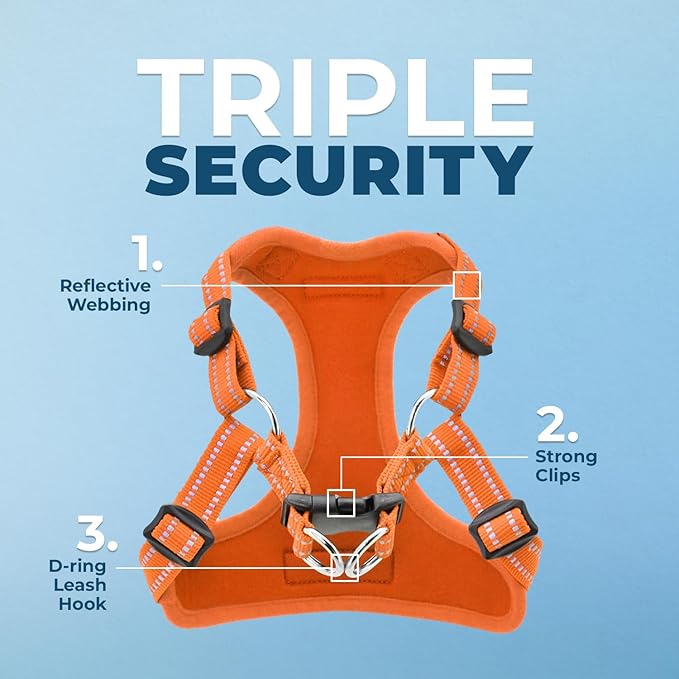 TRIPLE
SECURITY

1.
Reflective Webbing

2.
Strong Clips

3.
D-ring Leash Hook