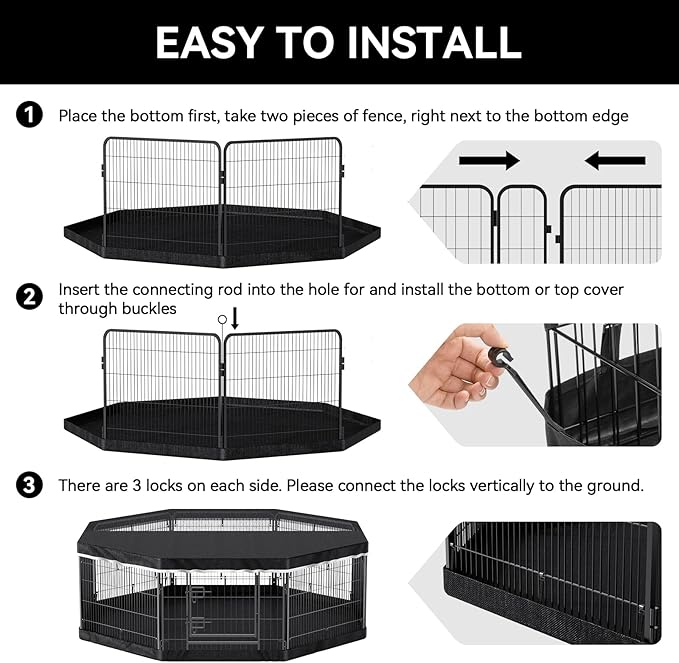 EASY TO INSTALL

1 Place the bottom first, take two pieces of fence, right next to the bottom edge

2 Insert the connecting rod into the hole for and install the bottom or top cover through buckles

3 There are 3 locks on each side. Please connect the locks vertically to the ground.