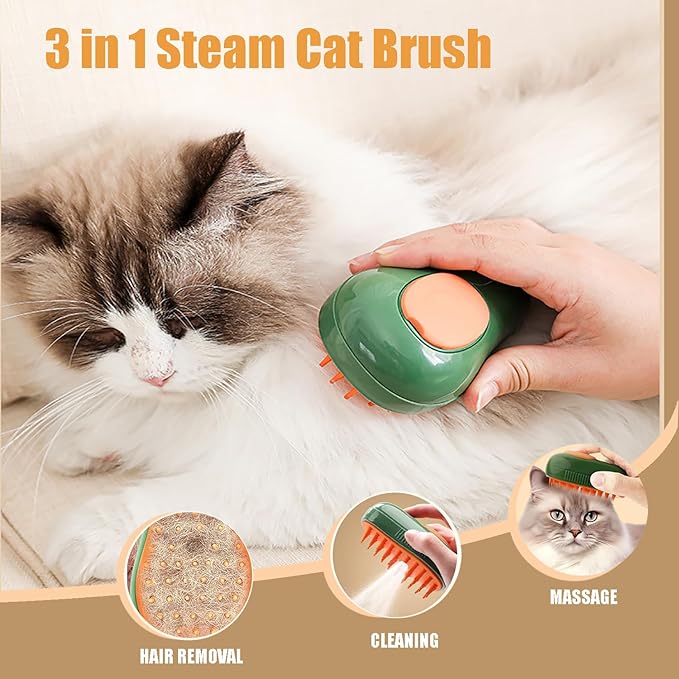 3 in 1 Steam Cat Brush

HAIR REMOVAL

CLEANING

MASSAGE