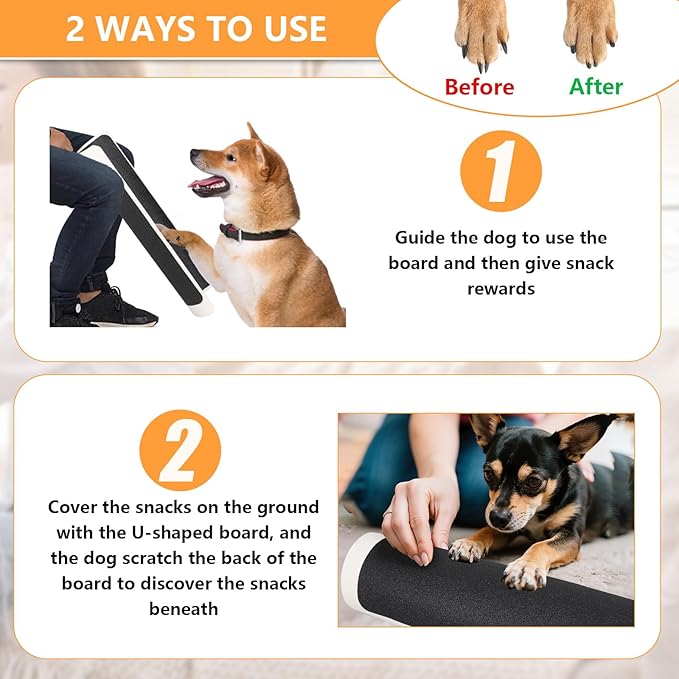 2 WAYS TO USE

Before After

1

Guide the dog to use the board and then give snack rewards

2

Cover the snacks on the ground with the U-shaped board, and the dog scratch the back of the board to discover the snacks beneath