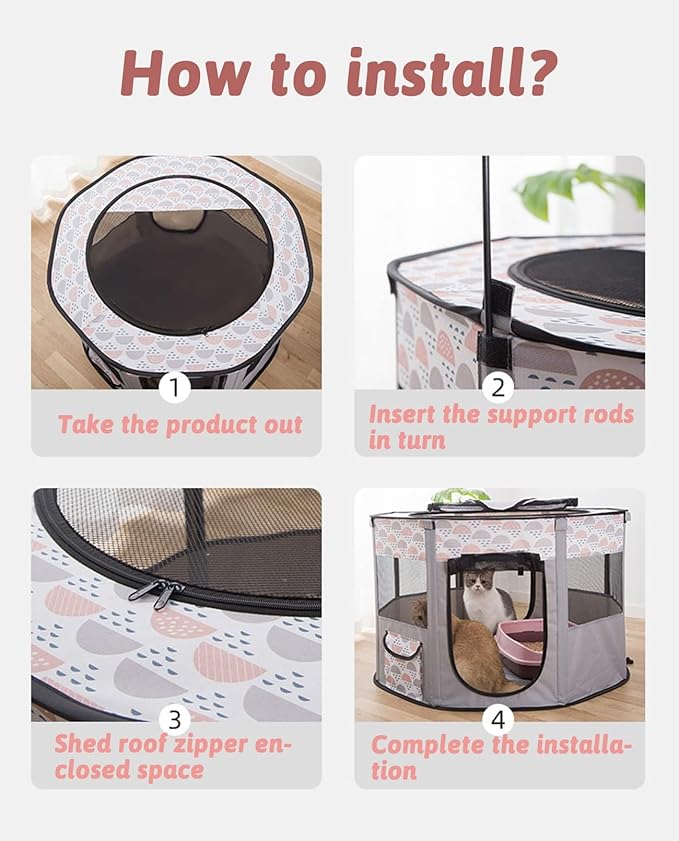 How to install?

1

Take the product out

2

Insert the support rods in turn

3

Shed roof zipper enclosed space

4

Complete the installation