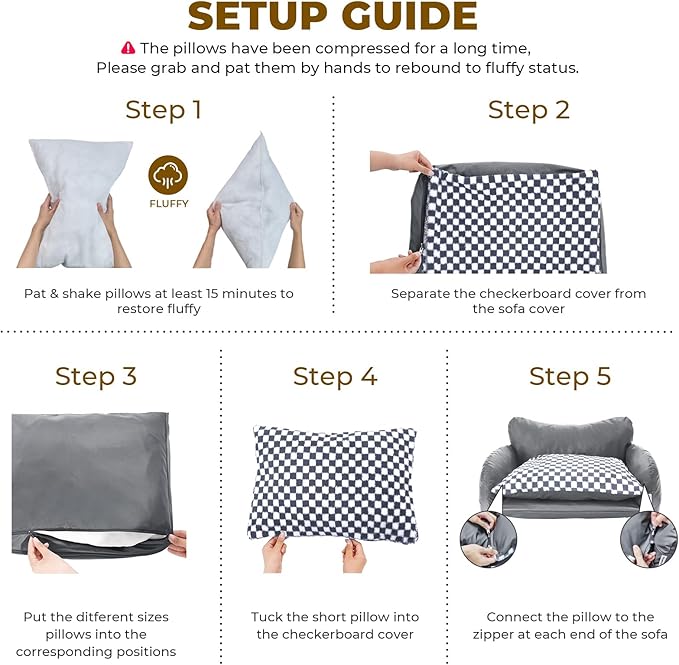 SETUP GUIDE

The pillows have been compressed for a long time, Please grab and pat them by hands to rebound to fluffy status.

Step 1

FLUFFY

Pat & shake pillows at least 15 minutes to restore fluffy

Step 2

Separate the checkerboard cover from the sofa cover

Step 3

Put the ditferent sizes pillows into the corresponding positions

Step 4

Tuck the short pillow into the checkerboard cover

Step 5

Connect the pillow to the zipper at each end of the sofa