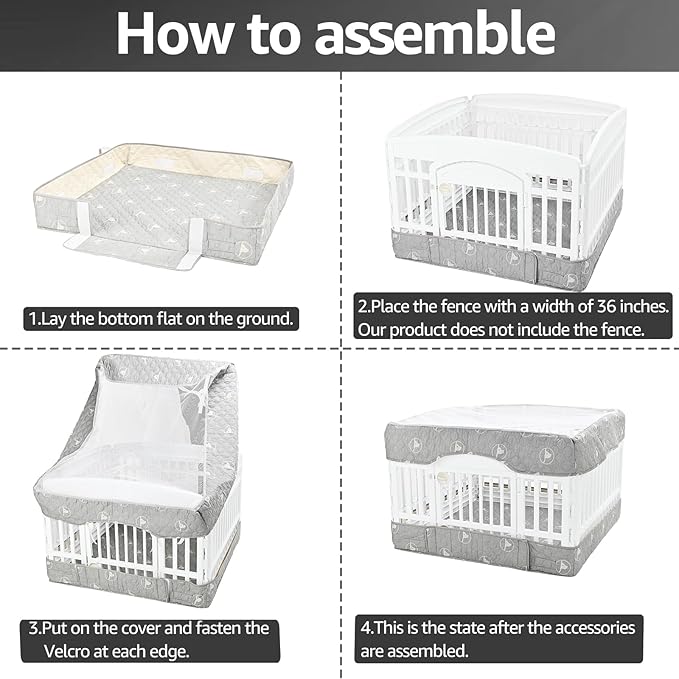 How to assemble

1.Lay the bottom flat on the ground.

2.Place the fence with a width of 36 inches. Our product does not include the fence.

3.Put on the cover and fasten the Velcro at each edge.

4.This is the state after the accessories are assembled.