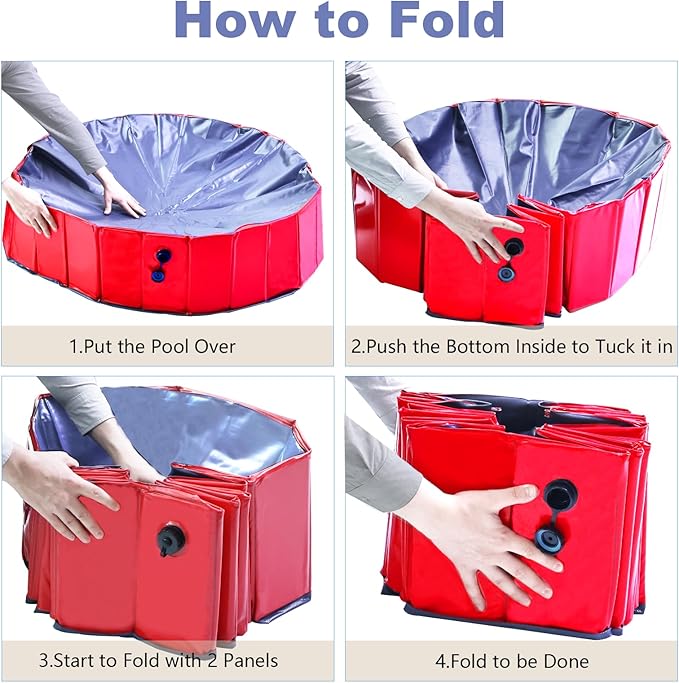 How to Fold

1.Put the Pool Over

2.Push the Bottom Inside to Tuck it in

3.Start to Fold with 2 Panels

4.Fold to be Done