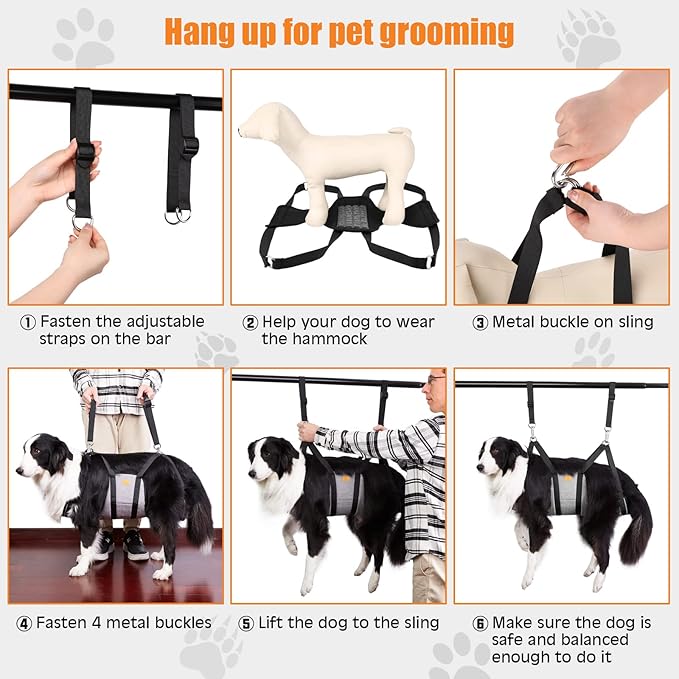 Hang up for pet grooming

① Fasten the adjustable straps on the bar

② Help your dog to wear the hammock

③ Metal buckle on sling

④ Fasten 4 metal buckles

⑤ Lift the dog to the sling

⑥ Make sure the dog is safe and balanced enough to do it