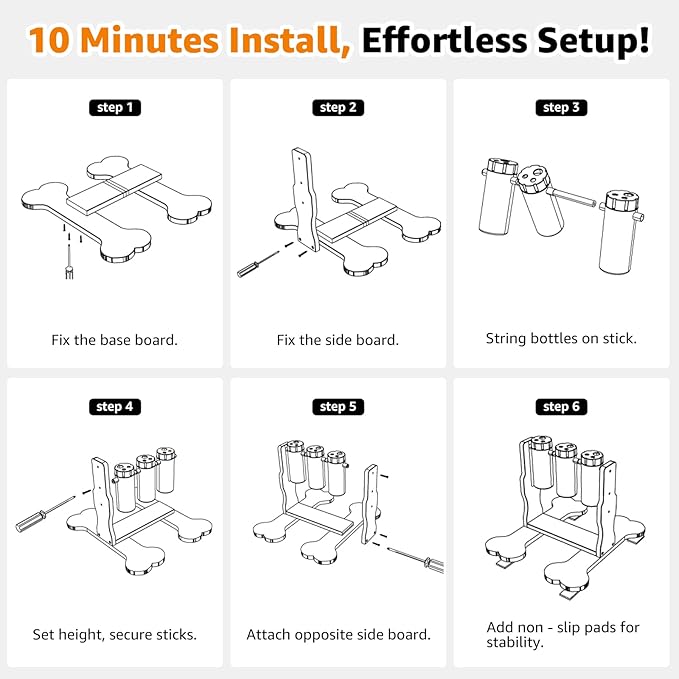 10 Minutes Install, Effortless Setup!

step 1

Fix the base board.

step 2

Fix the side board.

step 3

String bottles on stick.

step 4

Set height, secure sticks.

step 5

Attach opposite side board.

step 6

Add non - slip pads for stability.