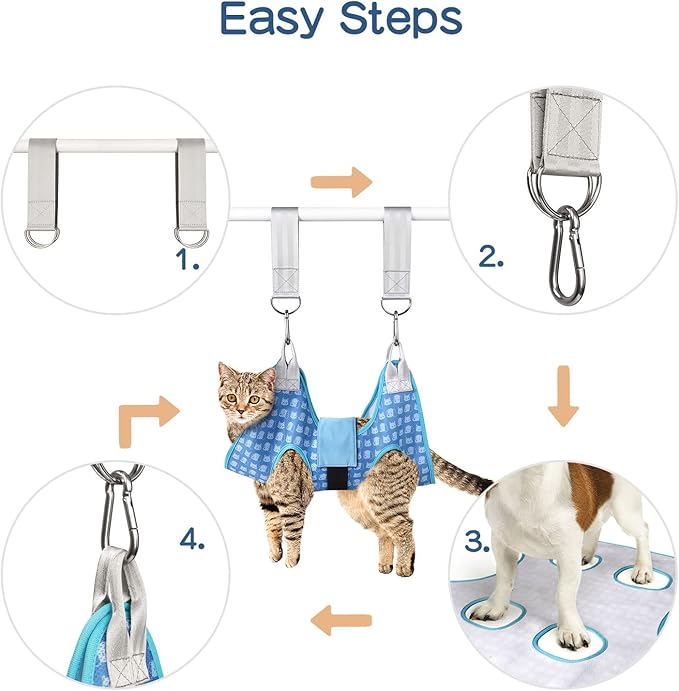 Easy Steps

1.

2.

3.

4.