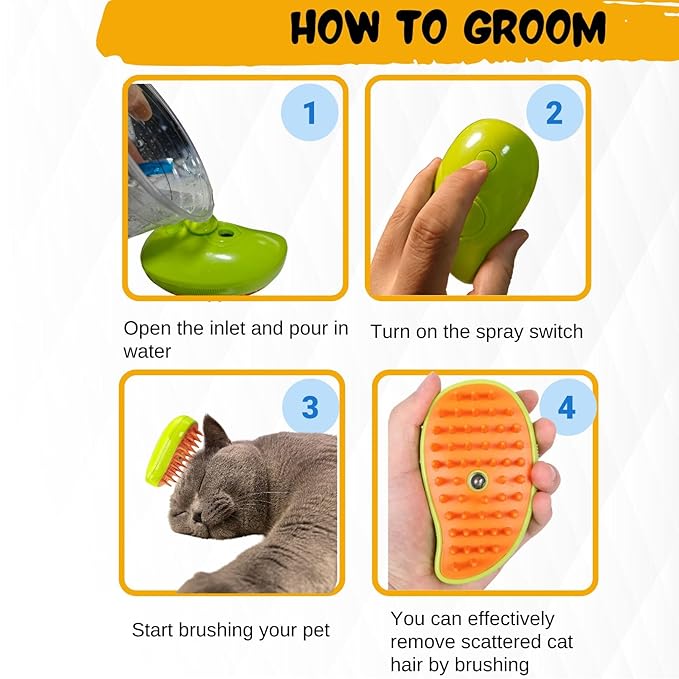 HOW TO GROOM

1

Open the inlet and pour in water

2

Turn on the spray switch

3

Start brushing your pet

4

You can effectively remove scattered cat hair by brushing