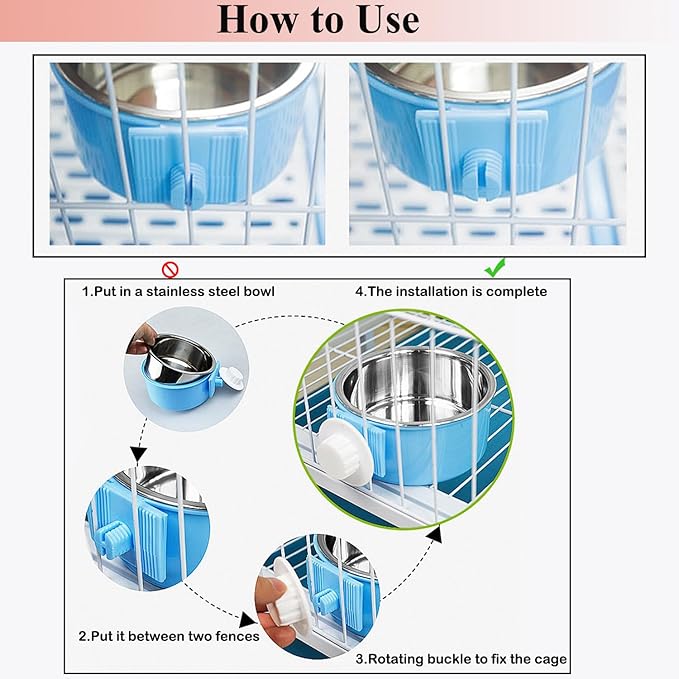 How to Use

1.Put in a stainless steel bowl

4.The installation is complete

2.Put it between two fences

3.Rotating buckle to fix the cage