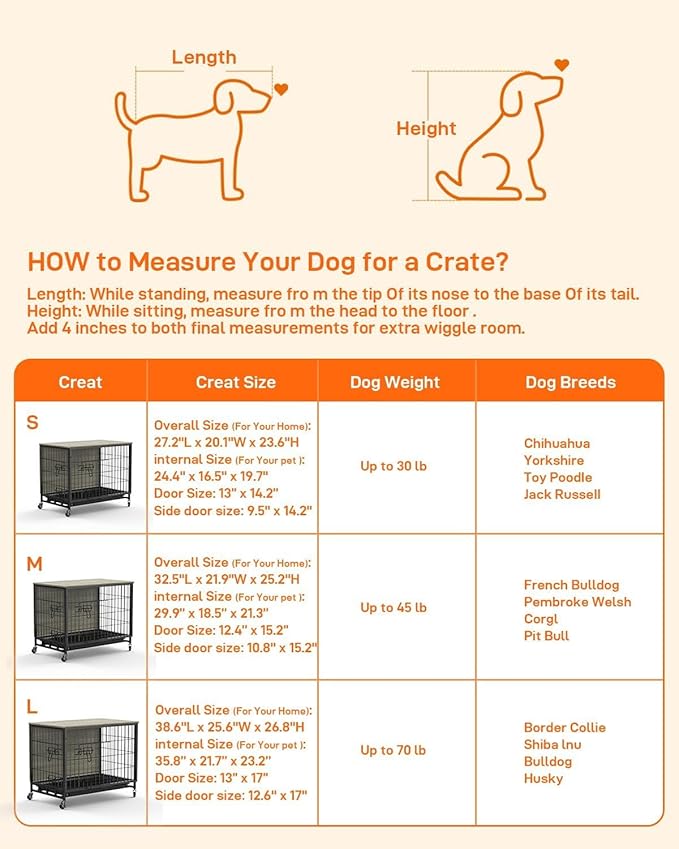 Length

Height

HOW to Measure Your Dog for a Crate?

Length: While standing, measure fro m the tip Of its nose to the base Of its tail.
Height: While sitting, measure fro m the head to the floor .
Add 4 inches to both final measurements for extra wiggle room.

| Creat | Creat Size | Dog Weight | Dog Breeds |
|---|---|---|---|
| S | Overall Size (For Your Home): 27.2"L x 20.1"W x 23.6"H internal Size (For Your pet ): 24.4" x 16.5" x 19.7" Door Size: 13" x 14.2" Side door size: 9.5" x 14.2" | Up to 30 lb | Chihuahua Yorkshire Toy Poodle Jack Russell |
| M | Overall Size (For Your Home): 32.5"L x 21.9"W x 25.2"H internal Size (For Your pet ): 29.9" x 18.5" x 21.3" Door Size: 12.4" x 15.2" Side door size: 10.8" x 15.2" | Up to 45 lb | French Bulldog Pembroke Welsh Corgl Pit Bull |
| L | Overall Size (For Your Home): 38.6"L x 25.6"W x 26.8"H internal Size (For Your pet ): 35.8" x 21.7" x 23.2" Door Size: 13" x 17" Side door size: 12.6" x 17" | Up to 70 lb | Border Collie Shiba lnu Bulldog Husky |