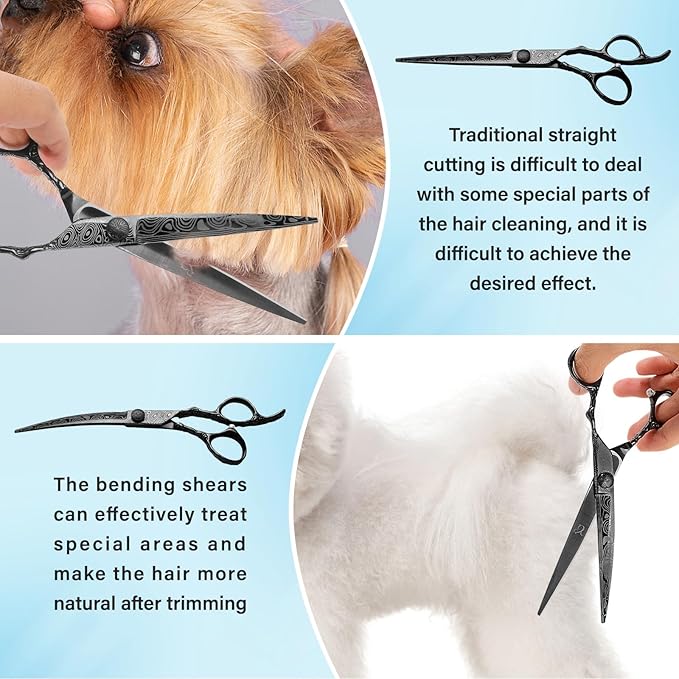 Traditional straight cutting is difficult to deal with some special parts of the hair cleaning, and it is difficult to achieve the desired effect.

The bending shears can effectively treat special areas and make the hair more natural after trimming