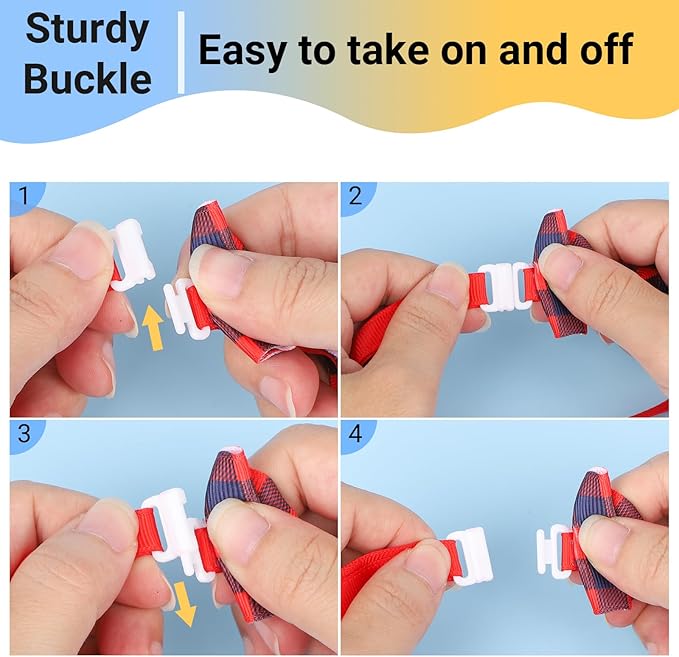 Sturdy Buckle

Easy to take on and off

1

2

3

4