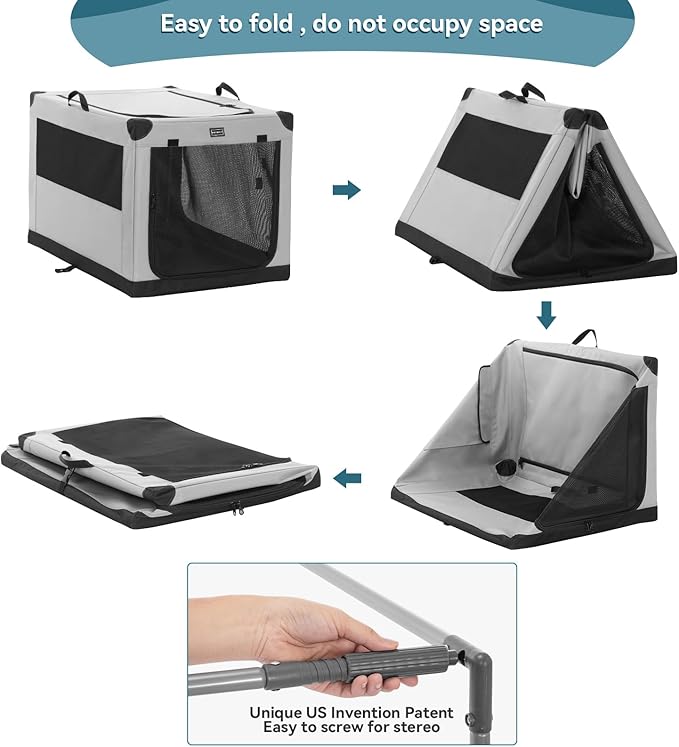 Easy to fold , do not occupy space

Unique US Invention Patent
Easy to screw for stereo