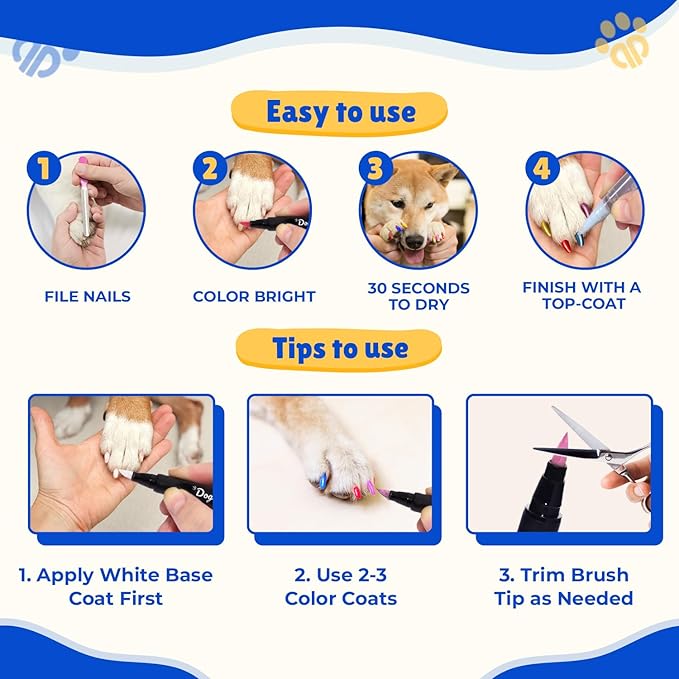 Easy to use

1
FILE NAILS

2
COLOR BRIGHT

3
30 SECONDS TO DRY

4
FINISH WITH A TOP-COAT

Tips to use

1. Apply White Base Coat First

2. Use 2-3 Color Coats

3. Trim Brush Tip as Needed