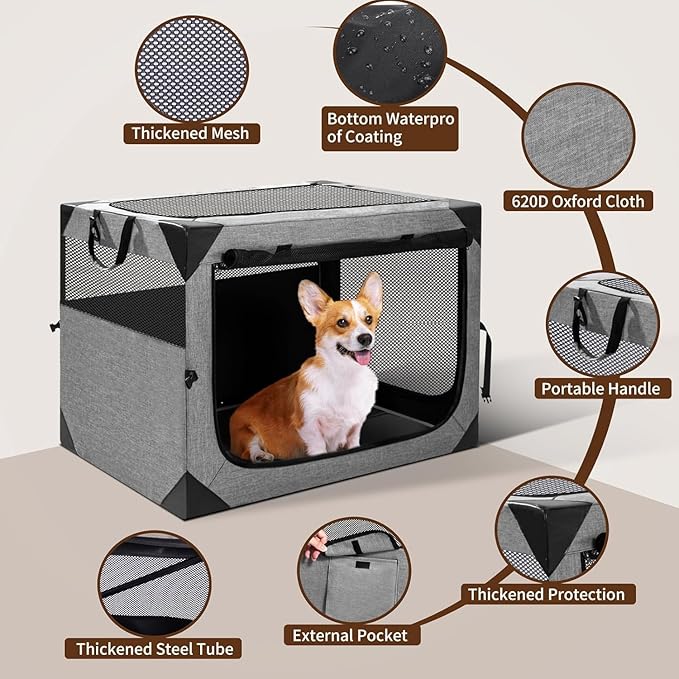 Thickened Mesh

Bottom Waterpro of Coating

620D Oxford Cloth

Portable Handle

Thickened Protection

External Pocket

Thickened Steel Tube