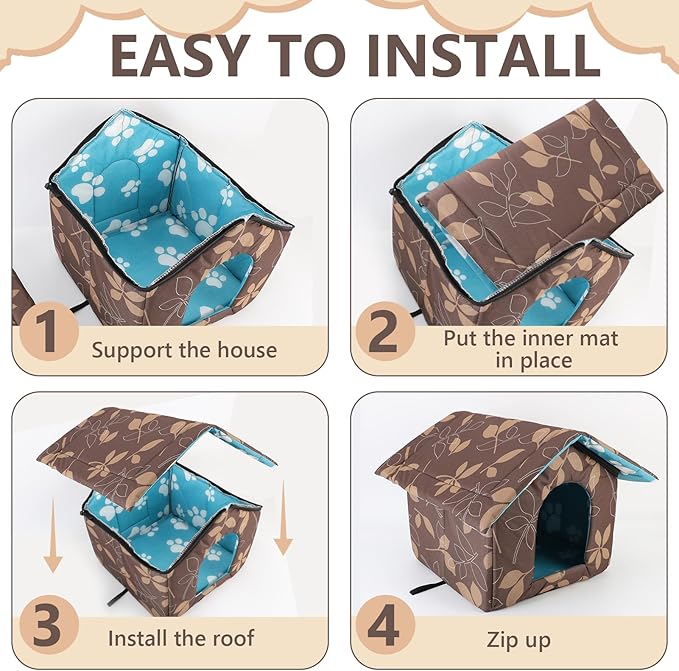 EASY TO INSTALL

1 Support the house

2 Put the inner mat in place

3 Install the roof

4 Zip up