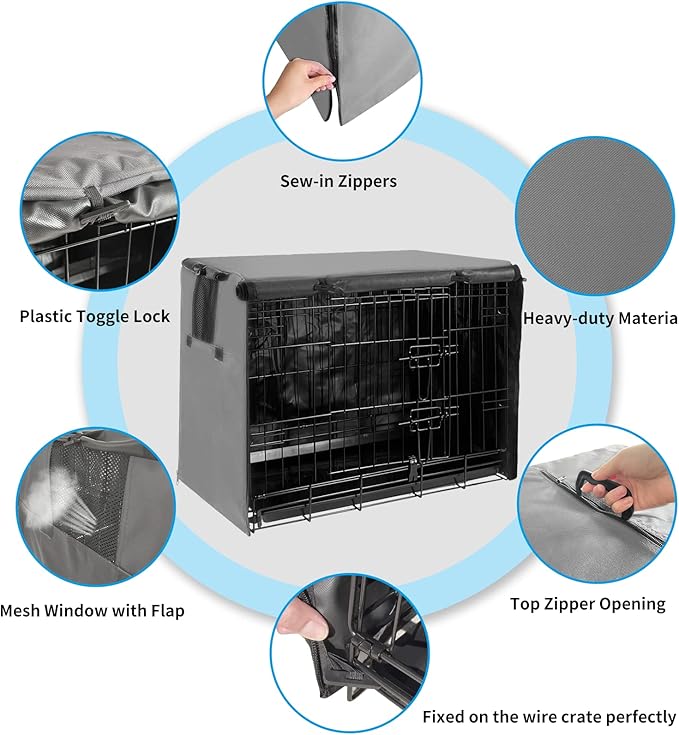 Sew-in Zippers

Plastic Toggle Lock

Heavy-duty Materia

Mesh Window with Flap

Top Zipper Opening

Fixed on the wire crate perfectly