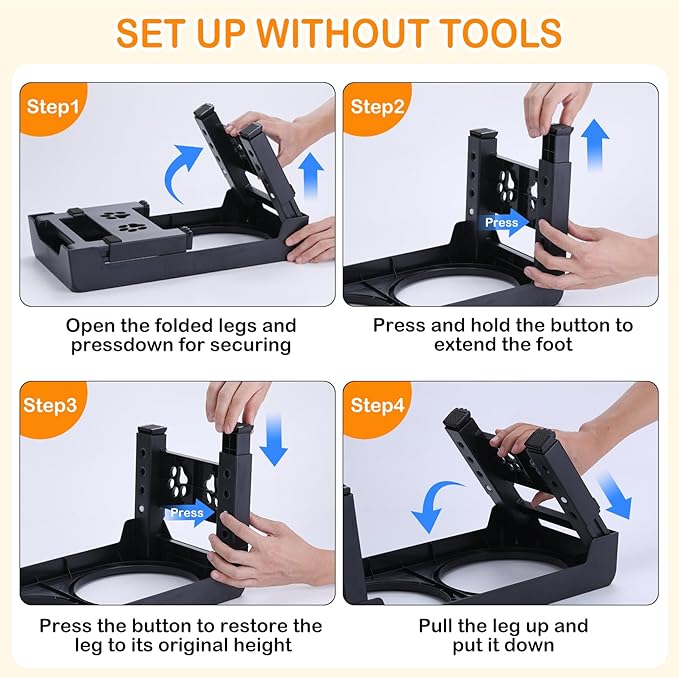 SET UP WITHOUT TOOLS

Step1

Open the folded legs and pressdown for securing

Step2

Press

Press and hold the button to extend the foot

Step3

Press

Press the button to restore the leg to its original height

Step4

Pull the leg up and put it down