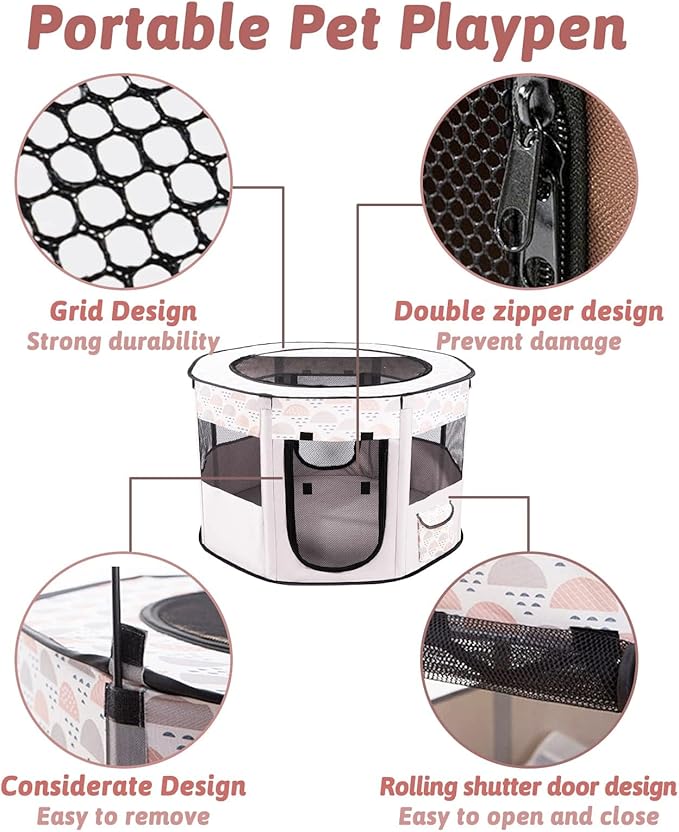 Portable Pet Playpen

Grid Design
Strong durability

Double zipper design
Prevent damage

Considerate Design
Easy to remove

Rolling shutter door design
Easy to open and close