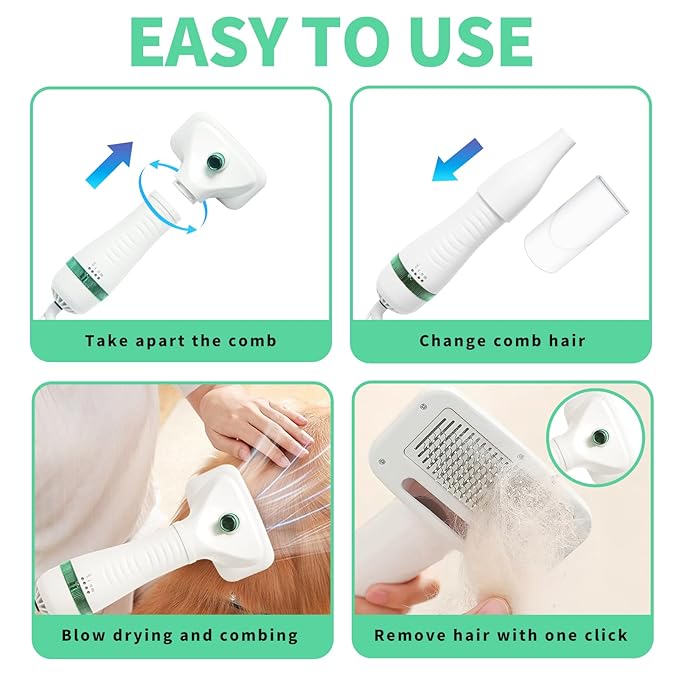 EASY TO USE

Take apart the comb

Change comb hair

Blow drying and combing

Remove hair with one click