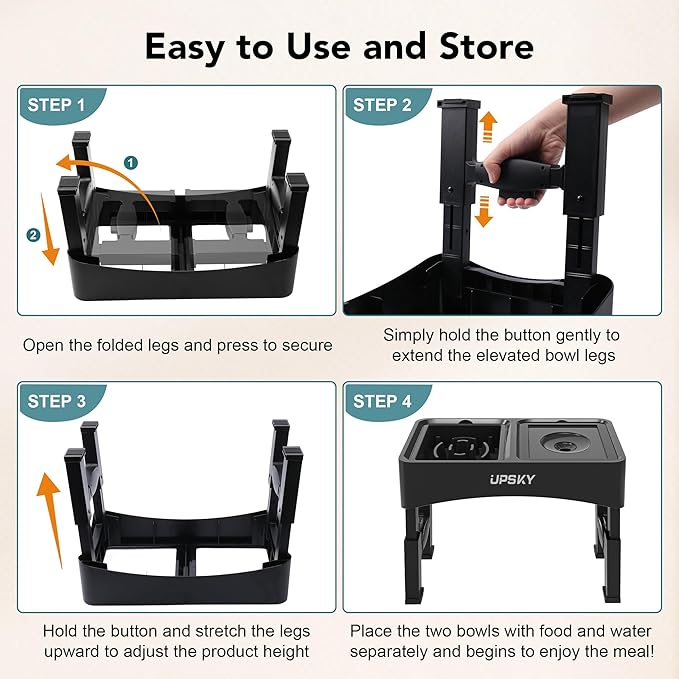 Easy to Use and Store

STEP 1

1

2

Open the folded legs and press to secure

STEP 2

Simply hold the button gently to extend the elevated bowl legs

STEP 3

Hold the button and stretch the legs upward to adjust the product height

STEP 4

UPSKY

Place the two bowls with food and water separately and begins to enjoy the meal!