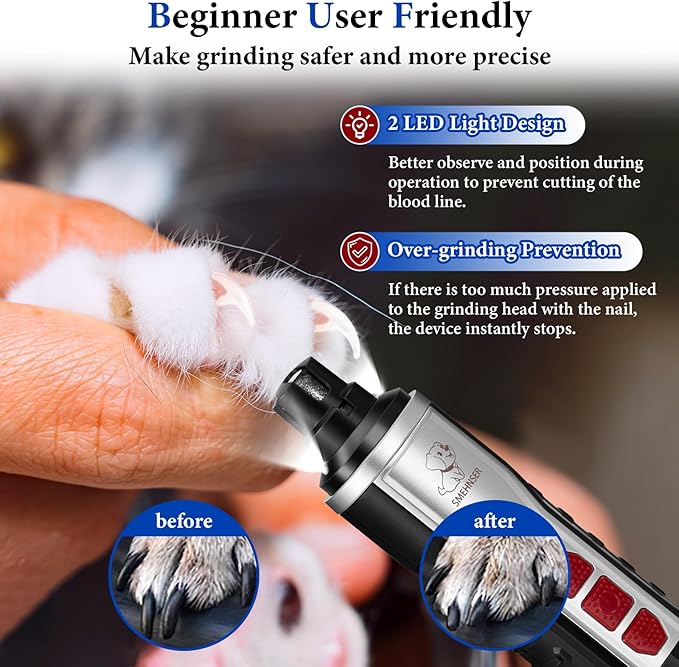 Beginner User Friendly
Make grinding safer and more precise

2 LED Light Design
Better observe and position during operation to prevent cutting of the blood line.

Over-grinding Prevention
If there is too much pressure applied to the grinding head with the nail, the device instantly stops.

SMEHNSER

before

after