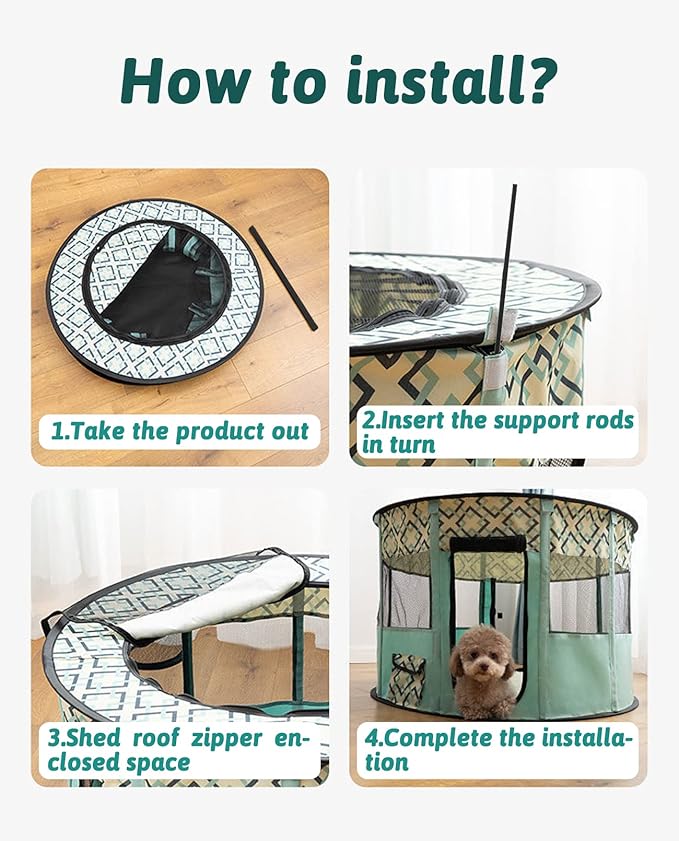 How to install?

1.Take the product out

2.Insert the support rods in turn

3.Shed roof zipper enclosed space

4.Complete the installation