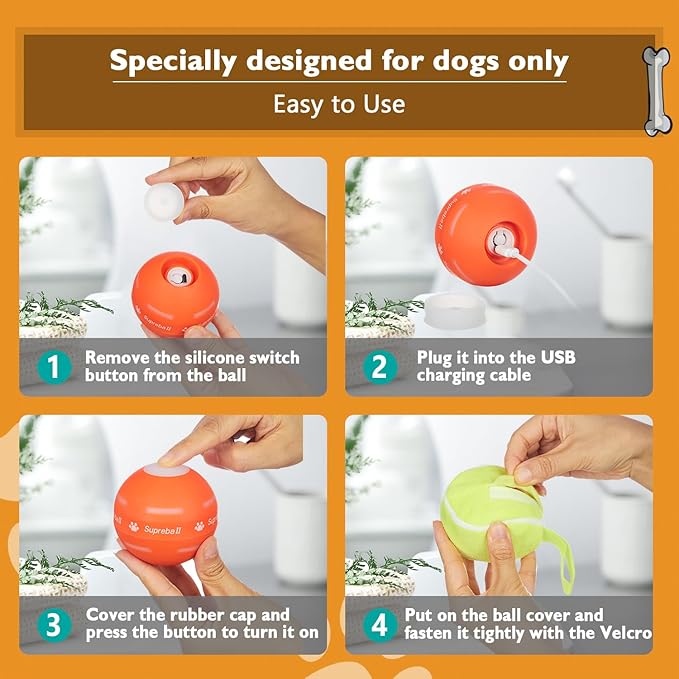 Specially designed for dogs only

Easy to Use

Supreball

1 Remove the silicone switch button from the ball

Supreball

2 Plug it into the USB charging cable

Supreball

3 Cover the rubber cap and press the button to turn it on

4 Put on the ball cover and fasten it tightly with the Velcro