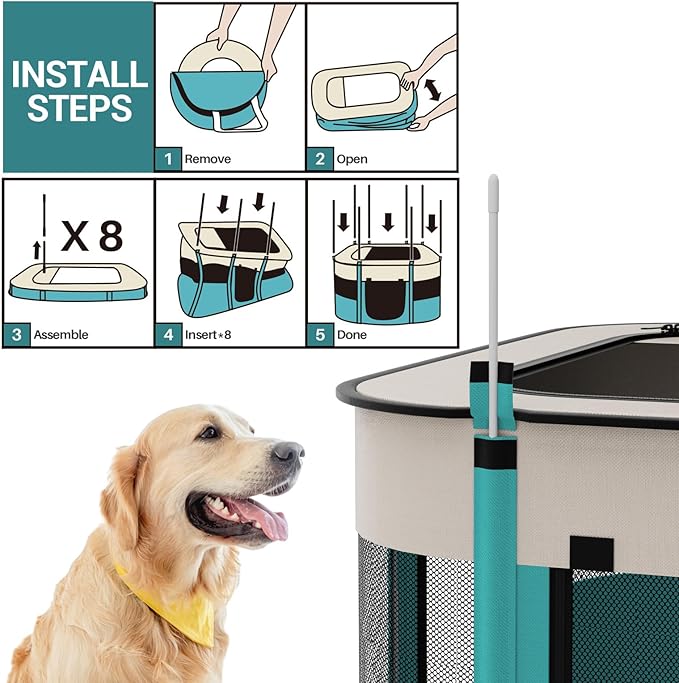 INSTALL STEPS

1 Remove

2 Open

X 8

3 Assemble

4 Insert*8

5 Done