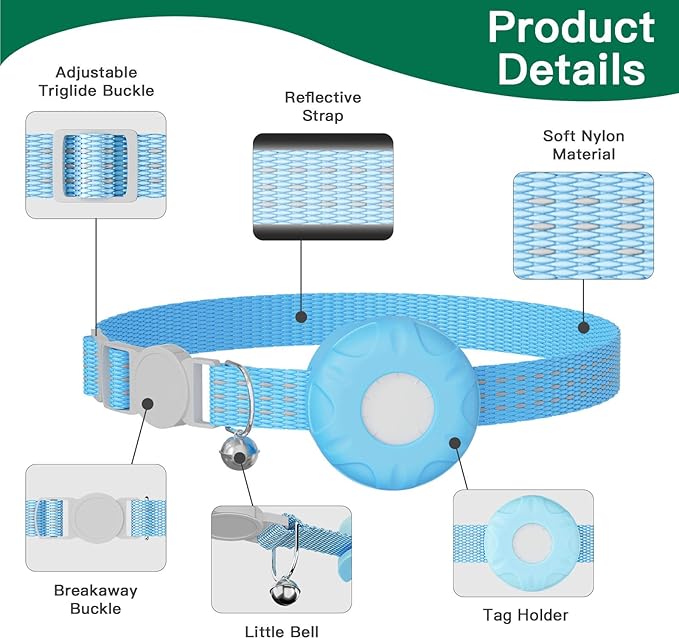 Product Details

Adjustable Triglide Buckle

Reflective Strap

Soft Nylon Material

Breakaway Buckle

Little Bell

Tag Holder