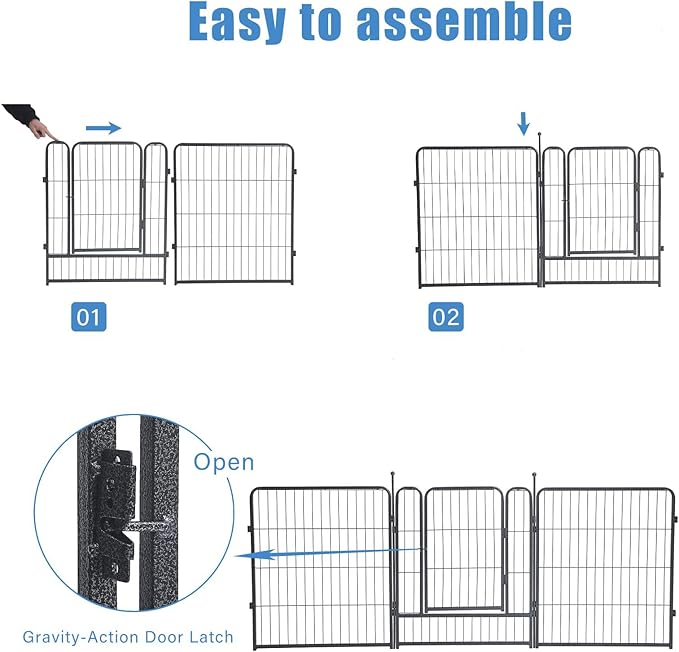 Easy to assemble

01

02

Open

Gravity-Action Door Latch