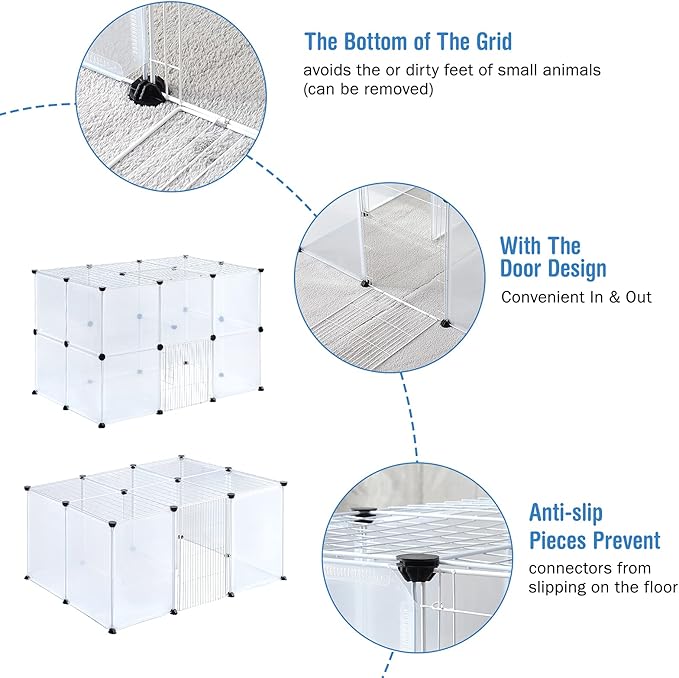 The Bottom of The Grid

avoids the or dirty feet of small animals (can be removed)

With The Door Design

Convenient In & Out

Anti-slip Pieces Prevent

connectors from slipping on the floor