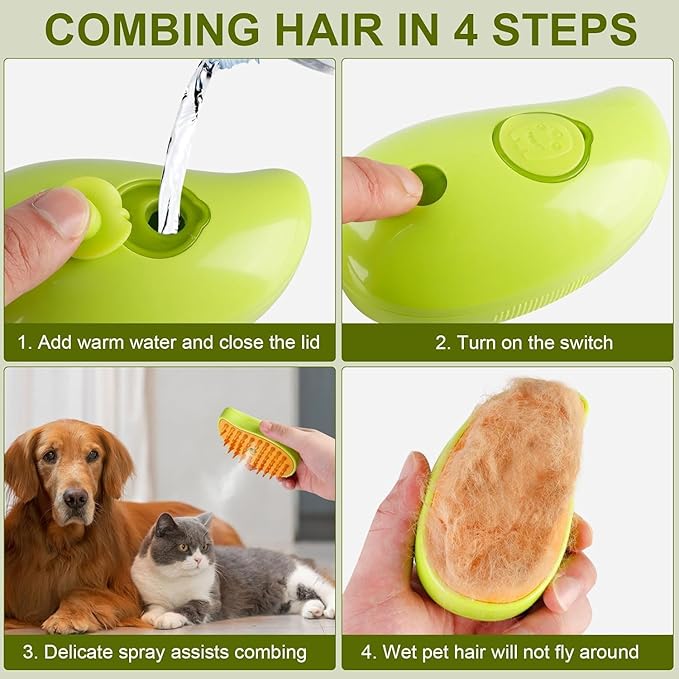 COMBING HAIR IN 4 STEPS

1. Add warm water and close the lid

2. Turn on the switch

3. Delicate spray assists combing

4. Wet pet hair will not fly around