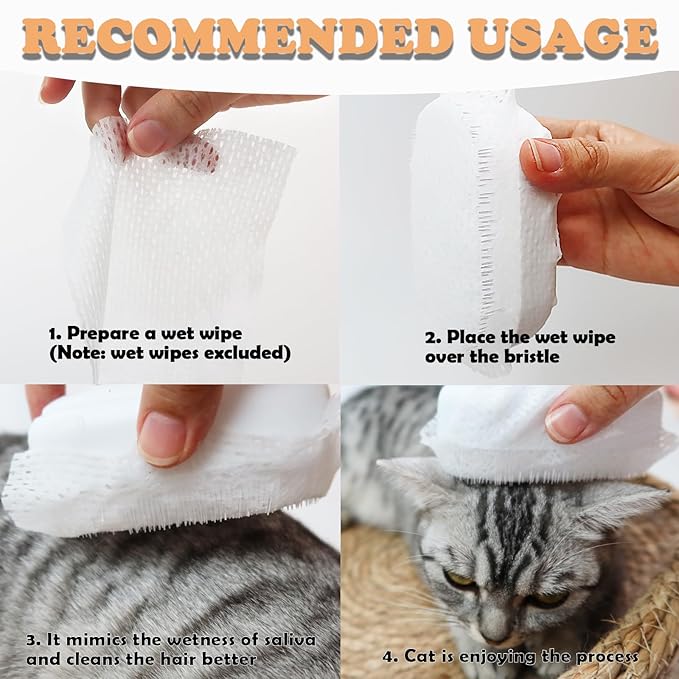 RECOMMENDED USAGE

1. Prepare a wet wipe (Note: wet wipes excluded)

2. Place the wet wipe over the bristle

3. It mimics the wetness of saliva and cleans the hair better

4. Cat is enjoying the process