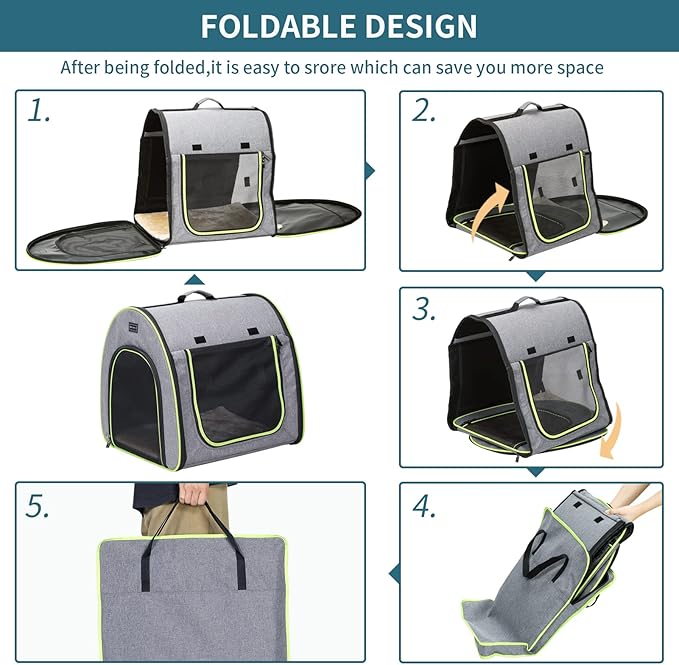 FOLDABLE DESIGN

After being folded,it is easy to srore which can save you more space

1.

2.

3.

4.

5.