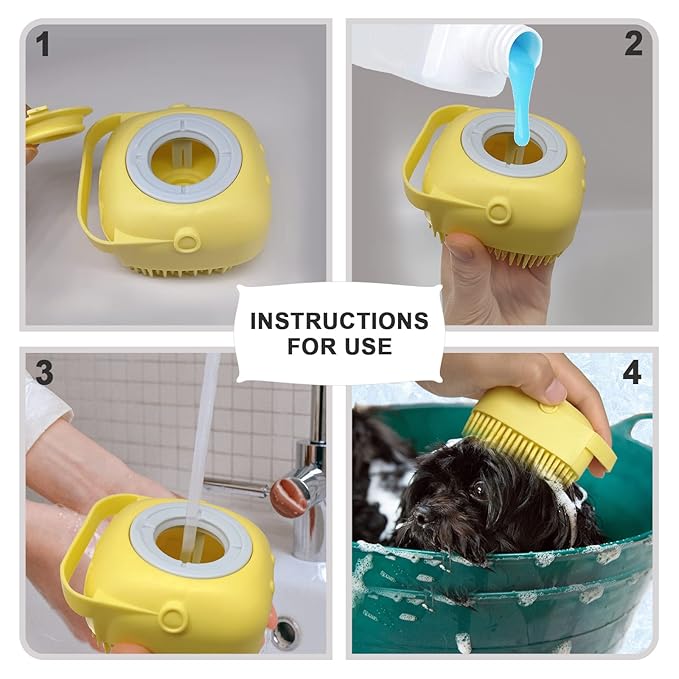 1

2

INSTRUCTIONS FOR USE

3

4