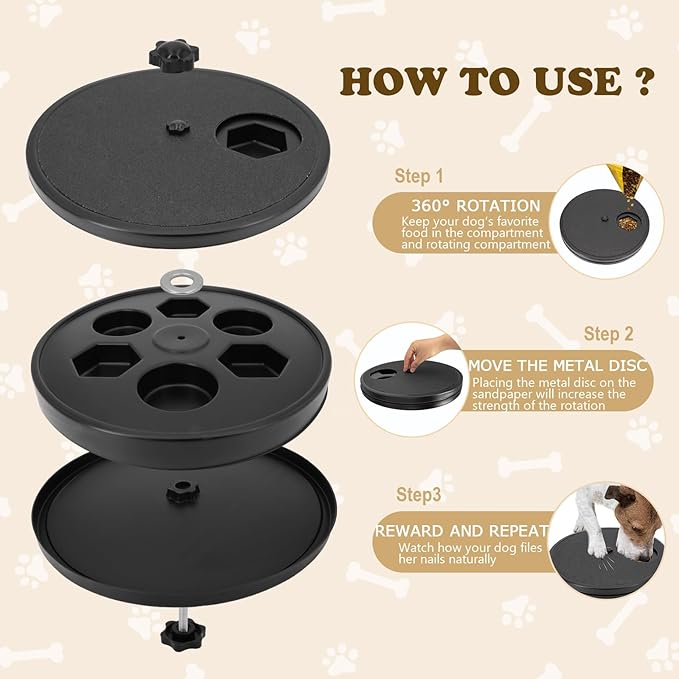 HOW TO USE ?

Step 1

360° ROTATION
Keep your dog's favorite food in the compartment and rotating compartment

Step 2

MOVE THE METAL DISC
Placing the metal disc on the sandpaper will increase the strength of the rotation

Step3

REWARD AND REPEAT
Watch how your dog files her nails naturally