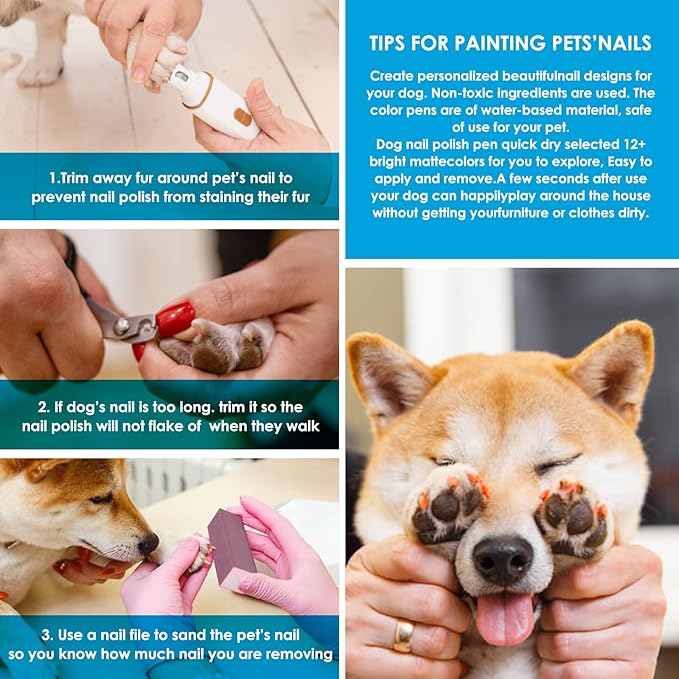 1.Trim away fur around pet's nail to prevent nail polish from staining their fur

2. If dog's nail is too long. trim it so the nail polish will not flake of  when they walk

3. Use a nail file to sand the pet's nail so you know how much nail you are removing

TIPS FOR PAINTING PETS'NAILS

Create personalized beautifulnail designs for your dog. Non-toxic ingredients are used. The color pens are of water-based material, safe of use for your pet.
Dog nail polish pen quick dry selected 12+ bright mattecolors for you to explore, Easy to apply and remove.A few seconds after use your dog can happilyplay around the house without getting yourfurniture or clothes dirty.