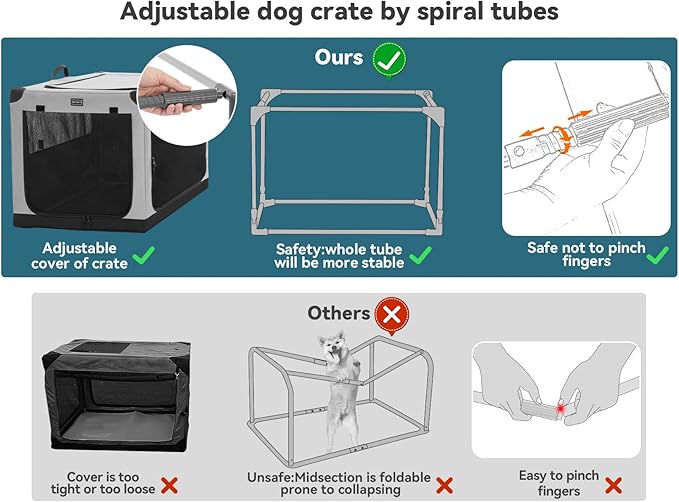 Adjustable dog crate by spiral tubes

Ours

Adjustable cover of crate

Safety:whole tube will be more stable

Safe not to pinch fingers

Others

Cover is too tight or too loose

Unsafe:Midsection is foldable prone to collapsing

Easy to pinch fingers