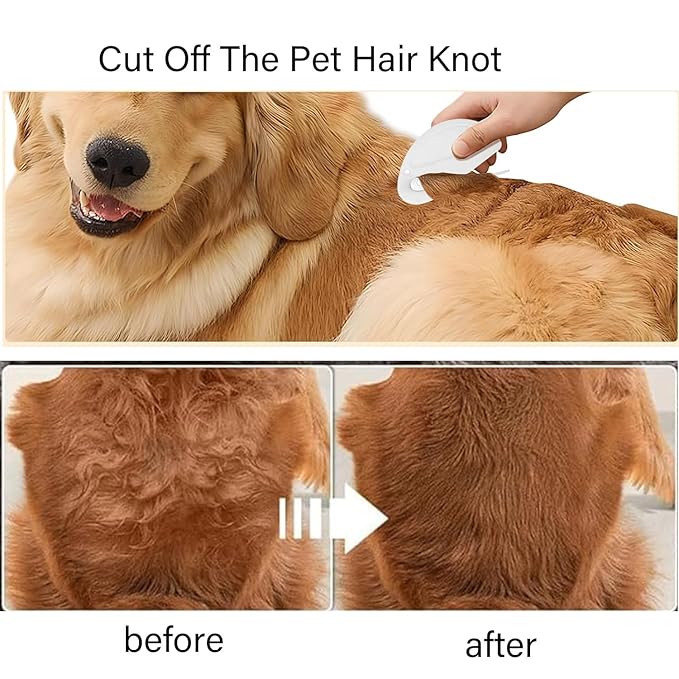 Cut Off The Pet Hair Knot

before

after