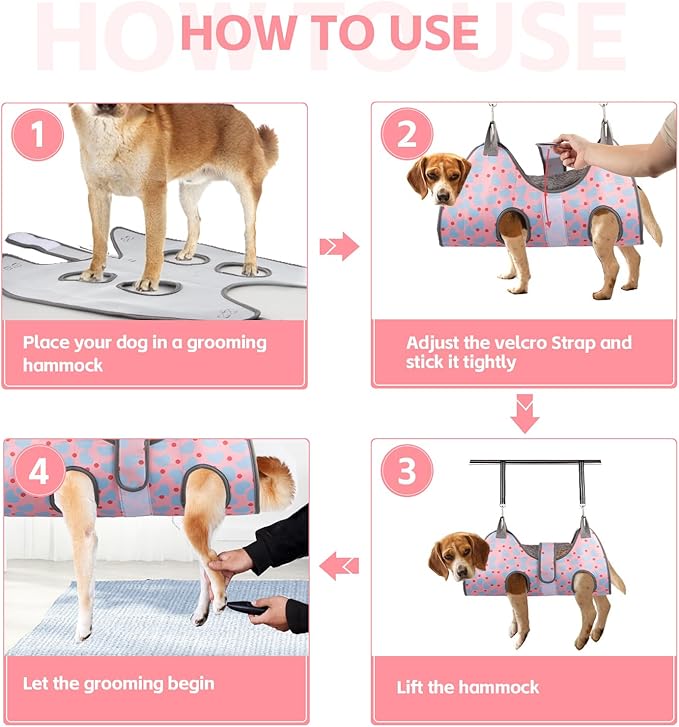 HOW TO USE

1

Place your dog in a grooming hammock

2

Adjust the velcro Strap and stick it tightly

3

Lift the hammock

4

Let the grooming begin