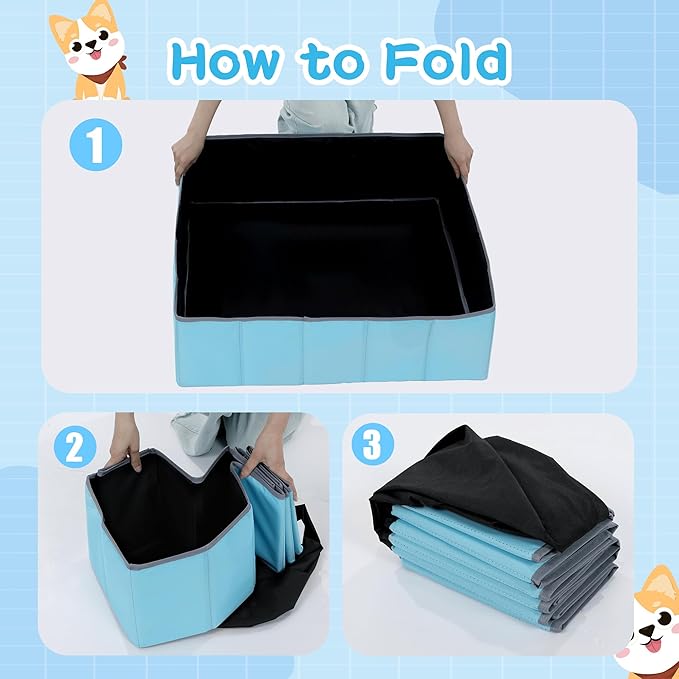 How to Fold

1

2

3