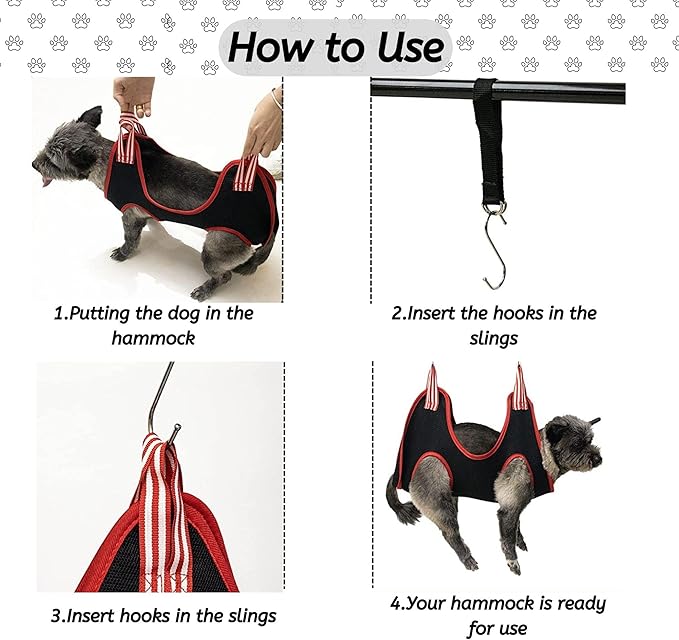 How to Use

1.Putting the dog in the hammock

2.Insert the hooks in the slings

3.Insert hooks in the slings

4.Your hammock is ready for use