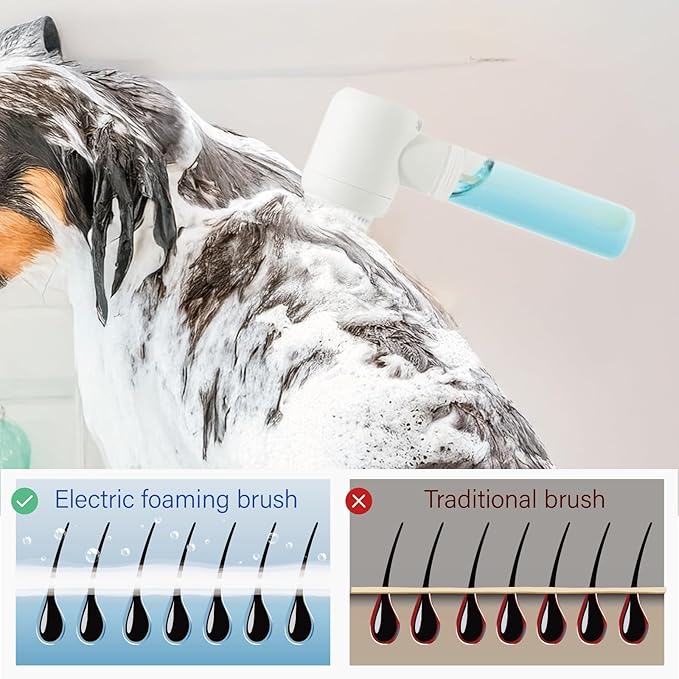 Electric foaming brush

Traditional brush