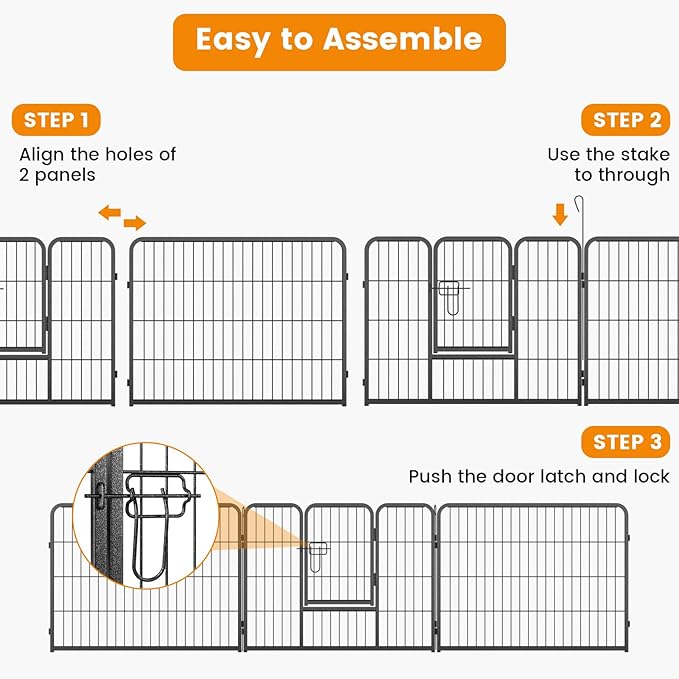 Easy to Assemble

STEP 1

Align the holes of 2 panels

STEP 2

Use the stake to through

STEP 3

Push the door latch and lock