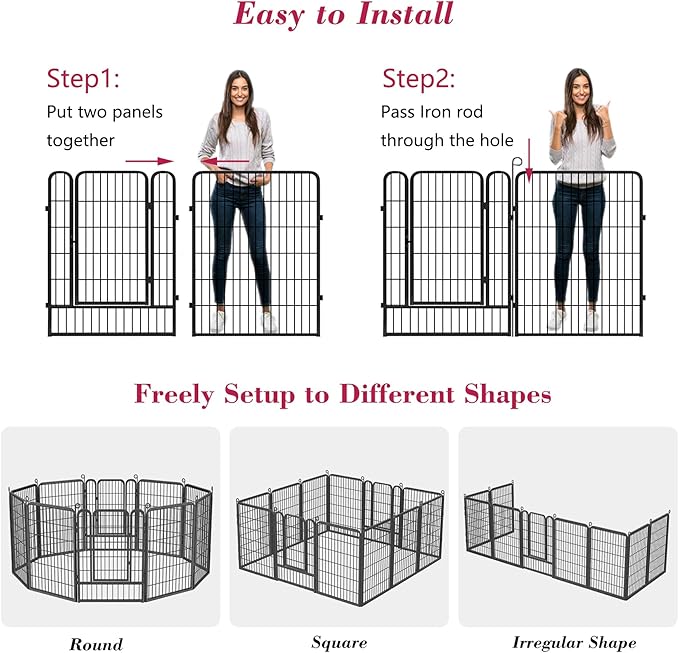 Easy to Install

Step1:
Put two panels together

Step2:
Pass Iron rod through the hole

Freely Setup to Different Shapes

Round

Square

Irregular Shape